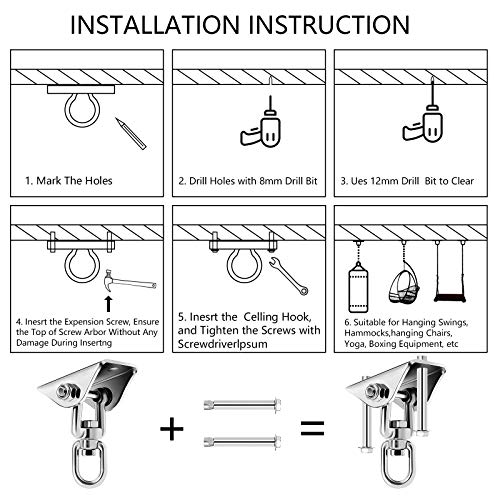 INSTALLATION INSTRUCTION

1. Mark The Holes

2. Drill Holes with 8mm Drill Bit

3. Ues 12mm Drill Bit to Clear

4. Inesrt the Expension Screw, Ensure the Top of Screw Arbor Without Any Damage During Insertng

5. Inesrt the Celling Hook, and Tighten the Screws with Screwdriverlpsum

6. Suitable for Hanging Swings, Hammocks,hanging Chairs, Yoga, Boxing Equipment, etc

+

=