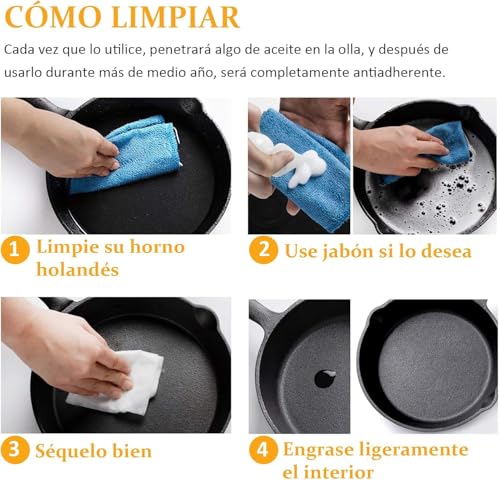 CÓMO LIMPIAR

Cada vez que lo utilice, penetrará algo de aceite en la olla, y después de usarlo durante más de medio año, será completamente antiadherente.

1 Limpie su horno holandés

2 Use jabón si lo desea

3 Séquelo bien

4 Engrase ligeramente el interior