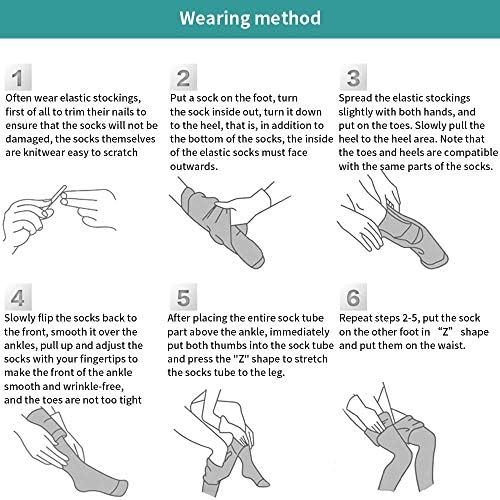 Wearing method

1
Often wear elastic stockings, first of all to trim their nails to ensure that the socks will not be damaged, the socks themselves are knitwear easy to scratch

2
Put a sock on the foot, turn the sock inside out, turn it down to the heel, that is, in addition to the bottom of the socks, the inside of the elastic socks must face outwards.

3
Spread the elastic stockings slightly with both hands, and put on the toes. Slowly pull the heel to the heel area. Note that the toes and heels are compatible with the same parts of the socks.

4
Slowly flip the socks back to the front, smooth it over the ankles, pull up and adjust the socks with your fingertips to make the front of the ankle smooth and wrinkle-free, and the toes are not too tight

5
After placing the entire sock tube part above the ankle, immediately put both thumbs into the sock tube and press the "Z" shape to stretch the socks tube to the leg.

6
Repeat steps 2-5, put the sock on the other foot in "Z" shape and put them on the waist.