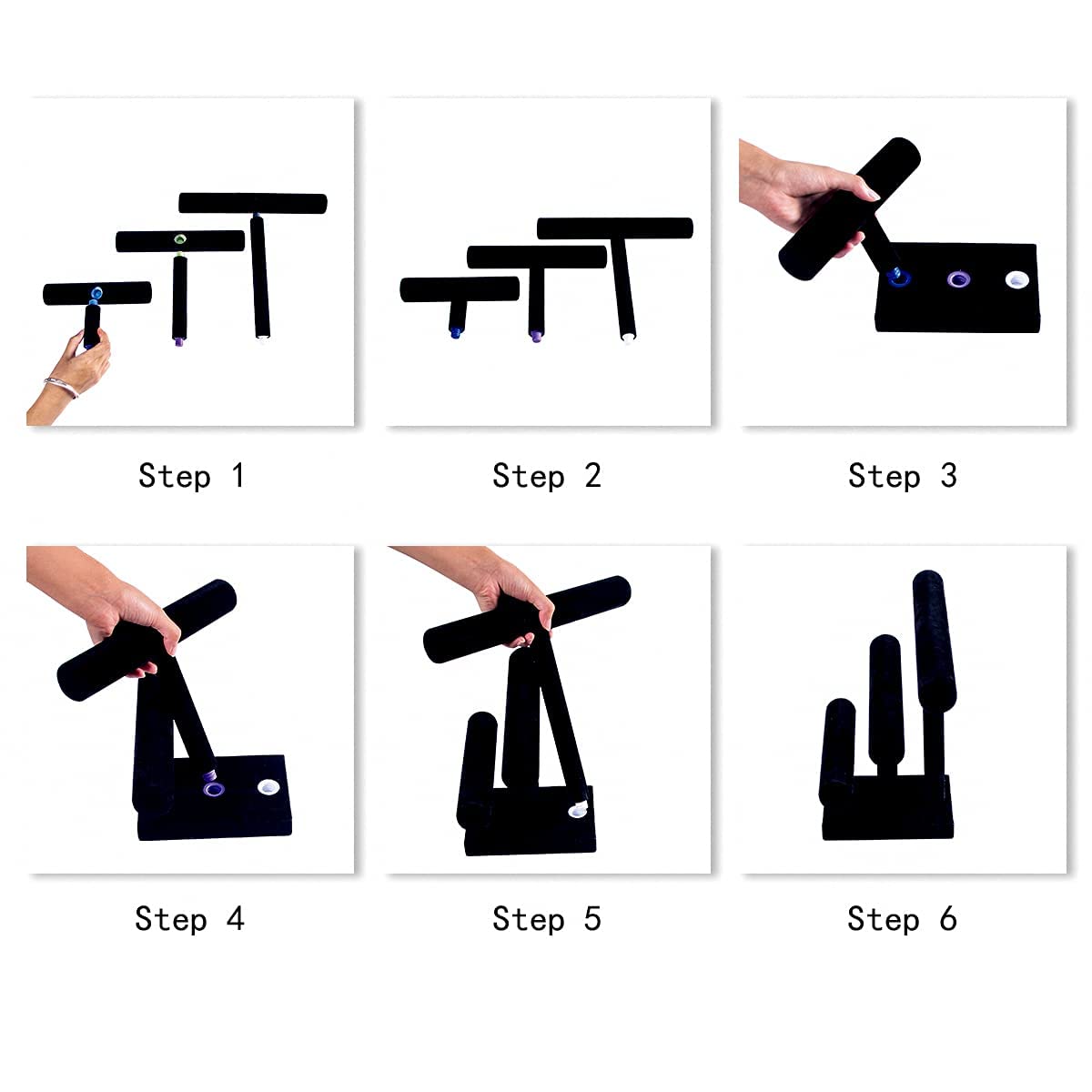 Step 1

Step 2

Step 3

Step 4

Step 5

Step 6