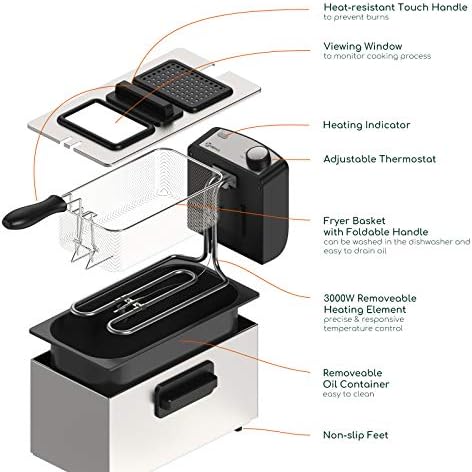 Heat-resistant Touch Handle
to prevent burns

Viewing Window
to monitor cooking process

Heating Indicator

Adjustable Thermostat

Fryer Basket
with Foldable Handle
can be washed in the dishwasher and easy to drain oil

3000W Removeable
Heating Element
precise & responsive
temperature control

Removeable
Oil Container
easy to clean

Non-slip Feet