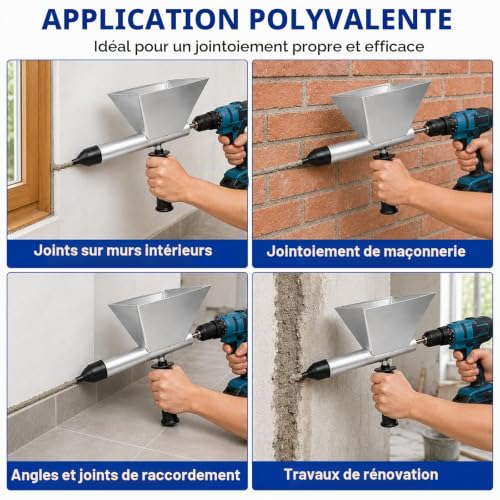 APPLICATION POLYVALENTE

Idéal pour un jointoiement propre et efficace

Joints sur murs intérieurs

Jointoiement de maçonnerie

Angles et joints de raccordement

Travaux de rénovation