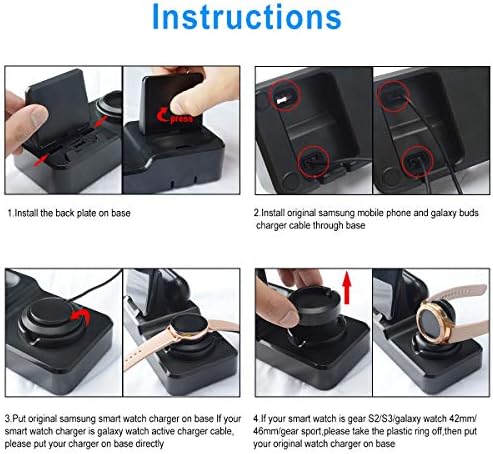 Instructions

press

1.Install the back plate on base

2.Install original samsung mobile phone and galaxy buds charger cable through base

3.Put original samsung smart watch charger on base If your smart watch charger is galaxy watch active charger cable, please put your charger on base directly

4.If your smart watch is gear S2/S3/galaxy watch 42mm/ 46mm/gear sport,please take the plastic ring off,then put your original watch charger on base