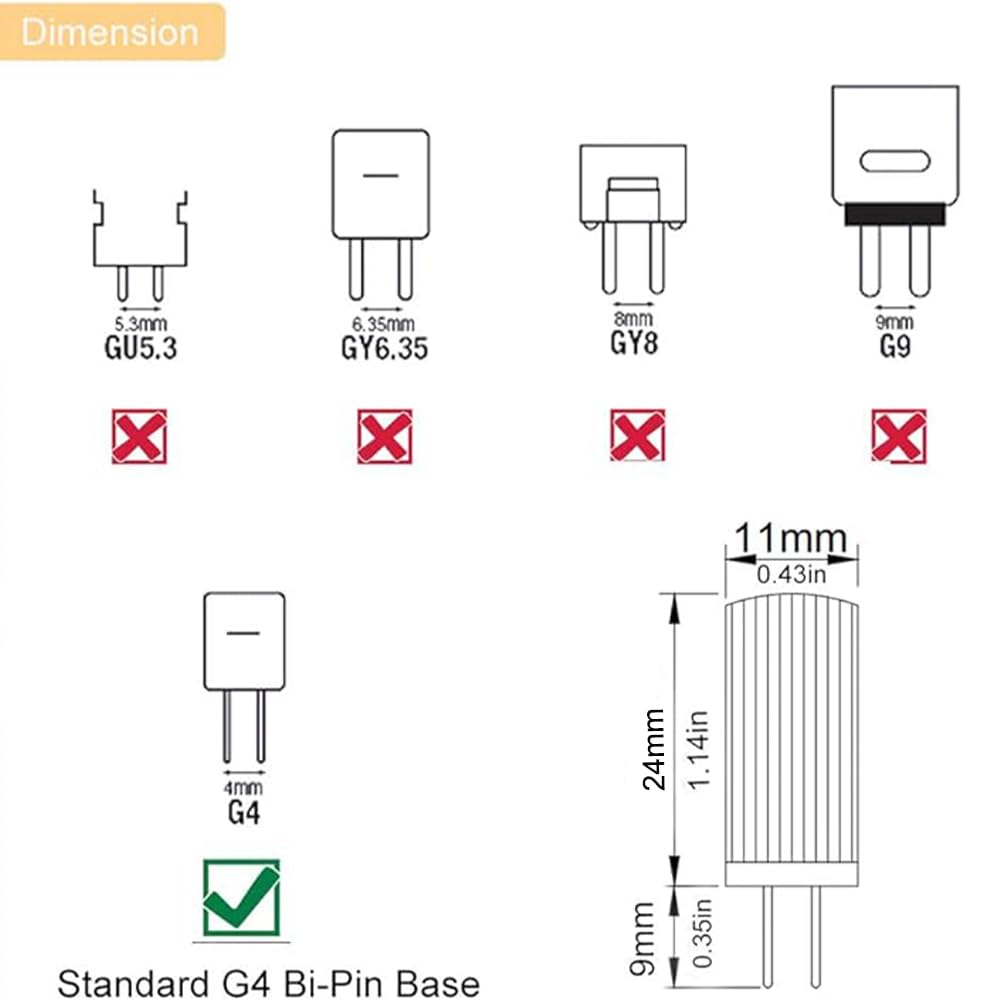 Dimension

5.3mm
GU5.3

6.35mm
GY6.35

8mm
GY8

9mm
G9

4mm
G4

Standard G4 Bi-Pin Base

11mm
0.43in

24mm
1.14in

9mm
0.35in