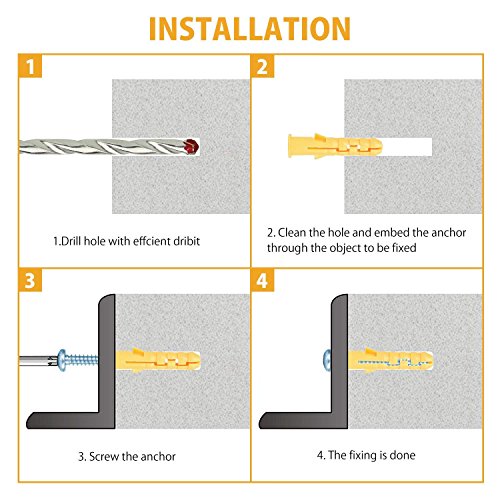 INSTALLATION

1

1.Drill hole with effcient dribit

2

2. Clean the hole and embed the anchor through the object to be fixed

3

3. Screw the anchor

4

4. The fixing is done