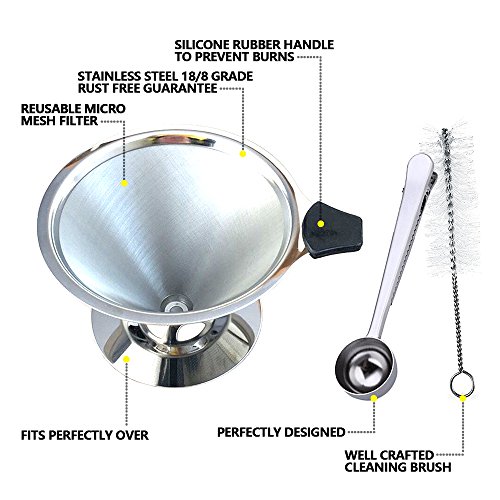 SILICONE RUBBER HANDLE TO PREVENT BURNS

STAINLESS STEEL 18/8 GRADE RUST FREE GUARANTEE

REUSABLE MICRO MESH FILTER

FITS PERFECTLY OVER

PERFECTLY DESIGNED

WELL CRAFTED CLEANING BRUSH