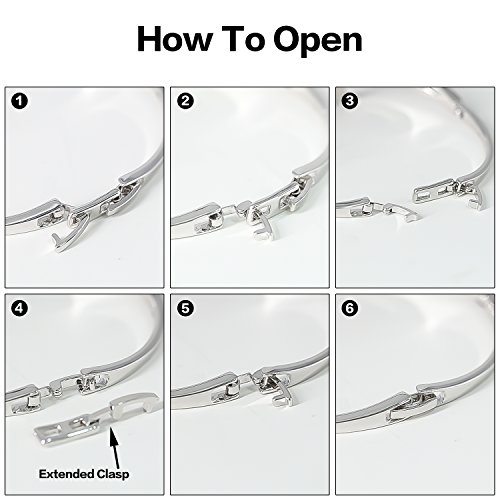 How To Open

1

2

3

4

Extended Clasp

5

6