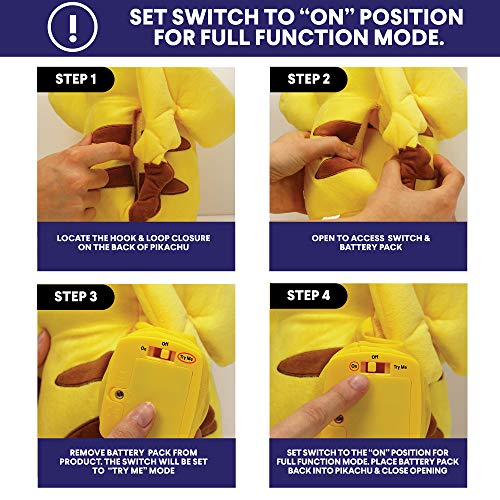 !

SET SWITCH TO "ON" POSITION FOR FULL FUNCTION MODE.

STEP 1

LOCATE THE HOOK & LOOP CLOSURE ON THE BACK OF PIKACHU

STEP 2

OPEN TO ACCESS SWITCH & BATTERY PACK

STEP 3

On Off Try Me

REMOVE BATTERY PACK FROM PRODUCT. THE SWITCH WILL BE SET TO "TRY ME" MODE

STEP 4

On Off Try Me

SET SWITCH TO THE "ON" POSITION FOR FULL FUNCTION MODE. PLACE BATTERY PACK BACK INTO PIKACHU & CLOSE OPENING