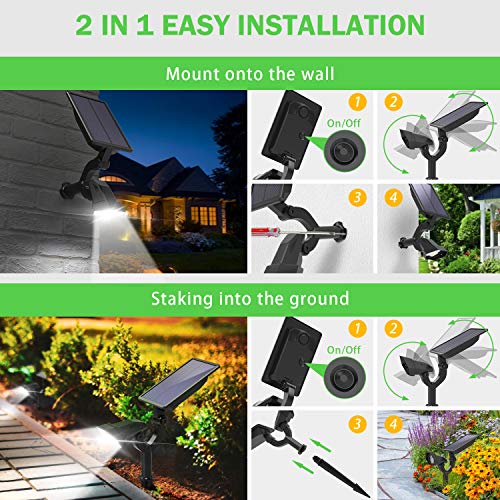 2 IN 1 EASY INSTALLATION

Mount onto the wall

1

On/Off

2

3

4

Staking into the ground

1

On/Off

2

3

4