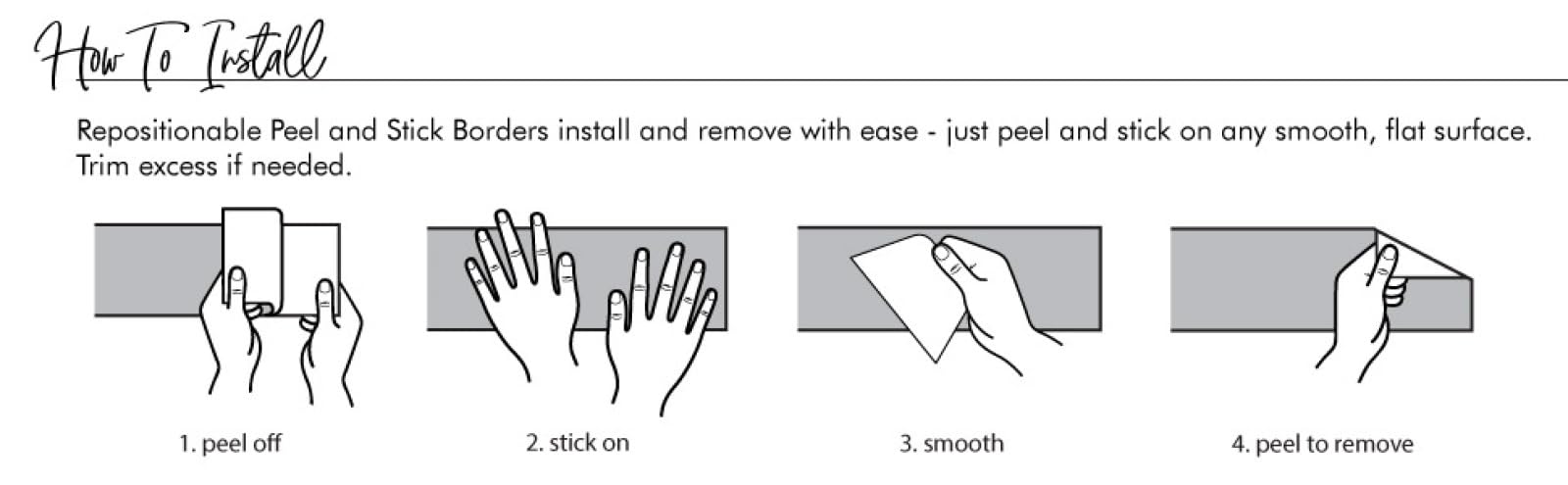 How To Install

Repositionable Peel and Stick Borders install and remove with ease - just peel and stick on any smooth, flat surface. Trim excess if needed.

1. peel off

2. stick on

3. smooth

4. peel to remove