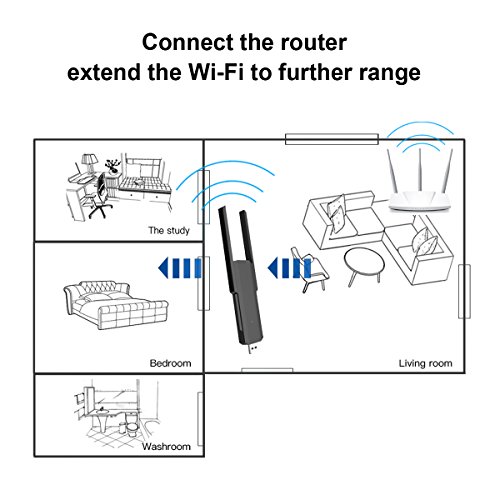 Connect the router
extend the Wi-Fi to further range

The study

Bedroom

Living room

Washroom