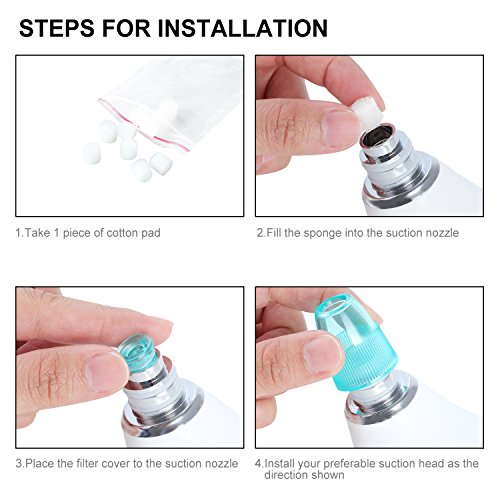 STEPS FOR INSTALLATION

1.Take 1 piece of cotton pad

2.Fill the sponge into the suction nozzle

3.Place the filter cover to the suction nozzle

4.Install your preferable suction head as the direction shown