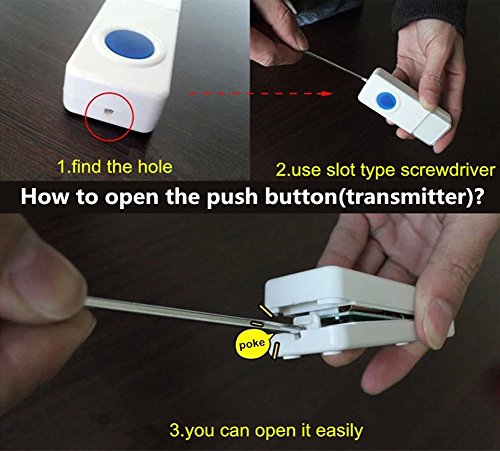 1.find the hole

2.use slot type screwdriver

How to open the push button(transmitter)?

poke

3.you can open it easily