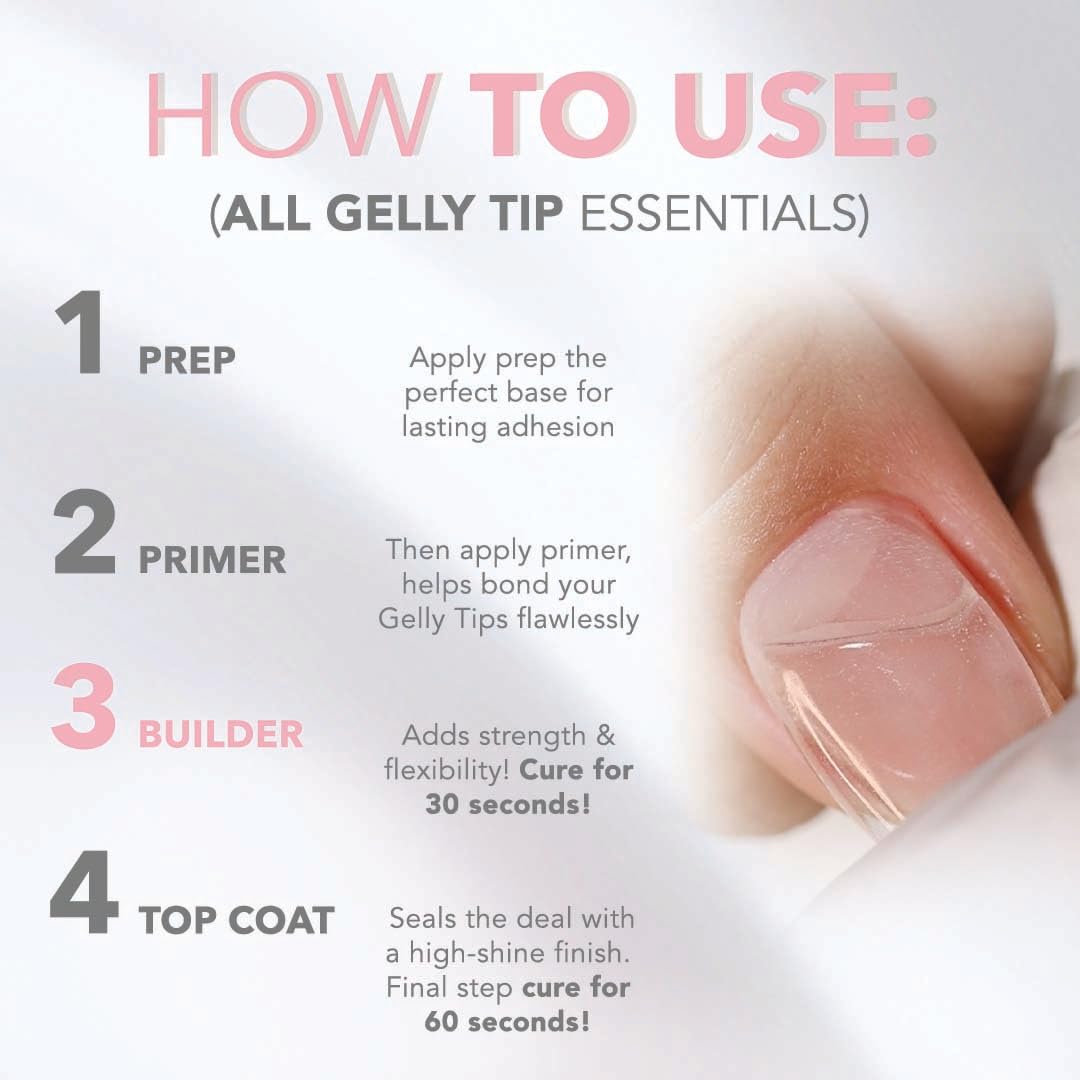 HOW TO USE:
(ALL GELLY TIP ESSENTIALS)

1 PREP

Apply prep the perfect base for lasting adhesion

2 PRIMER

Then apply primer, helps bond your Gelly Tips flawlessly

3 BUILDER

Adds strength & flexibility! Cure for 30 seconds!

4 TOP COAT

Seals the deal with a high-shine finish. Final step cure for 60 seconds!