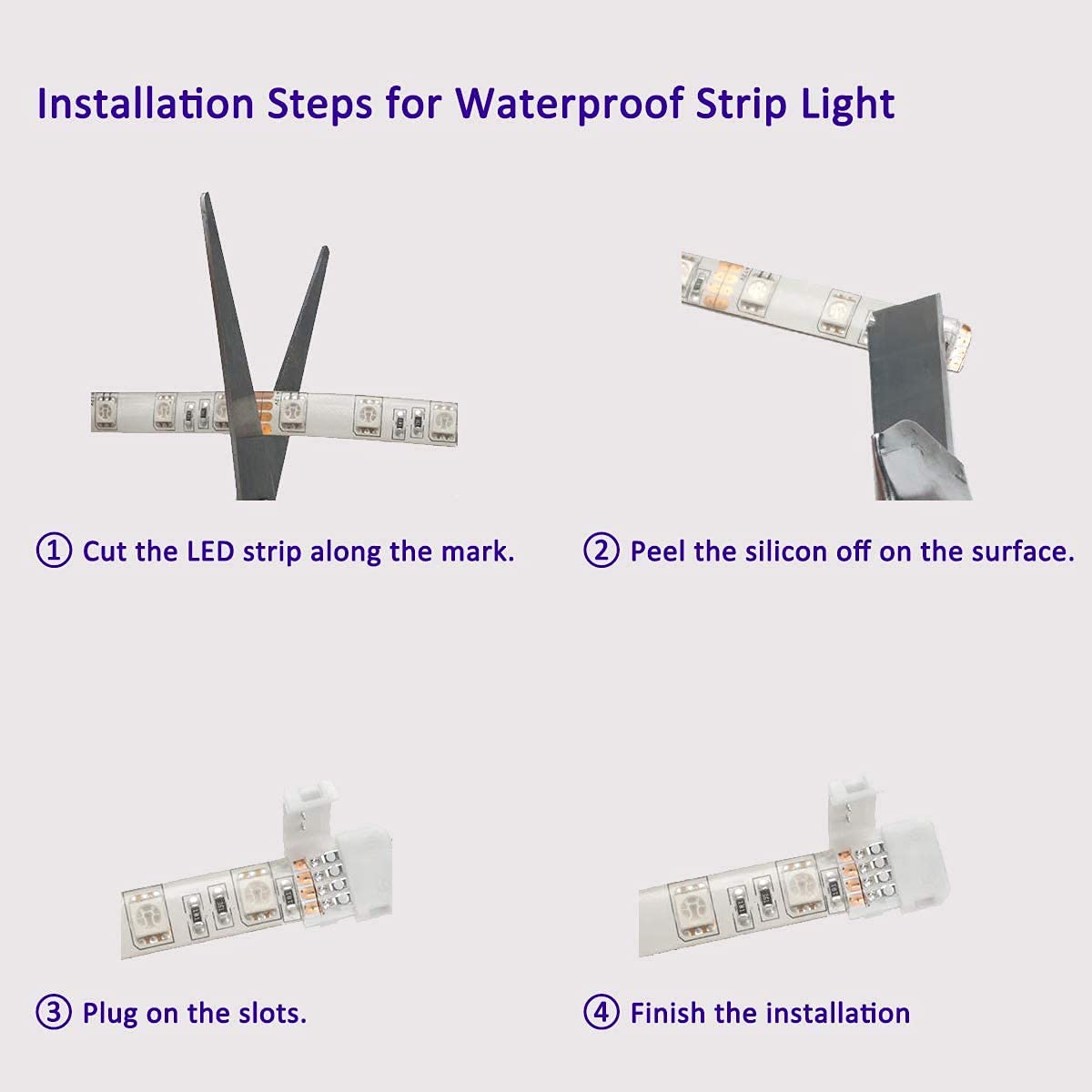 Installation Steps for Waterproof Strip Light

① Cut the LED strip along the mark.

② Peel the silicon off on the surface.

③ Plug on the slots.

④ Finish the installation