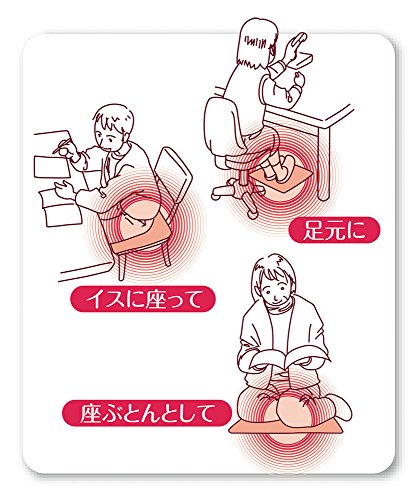 足元に

イスに座って

座ぶとんとして