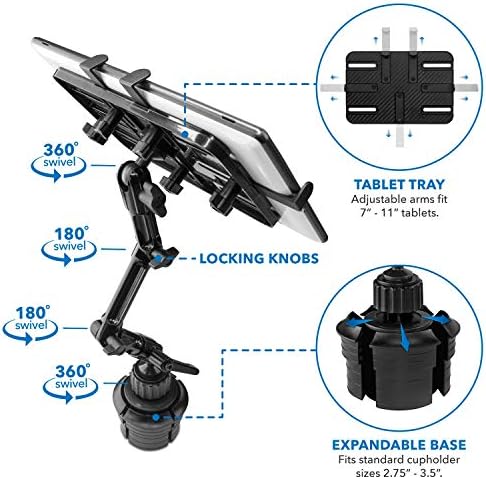 360° swivel

180° swivel

LOCKING KNOBS

180° swivel

360° swivel

TABLET TRAY
Adjustable arms fit 7" - 11" tablets.

EXPANDABLE BASE
Fits standard cupholder sizes 2.75" - 3.5".