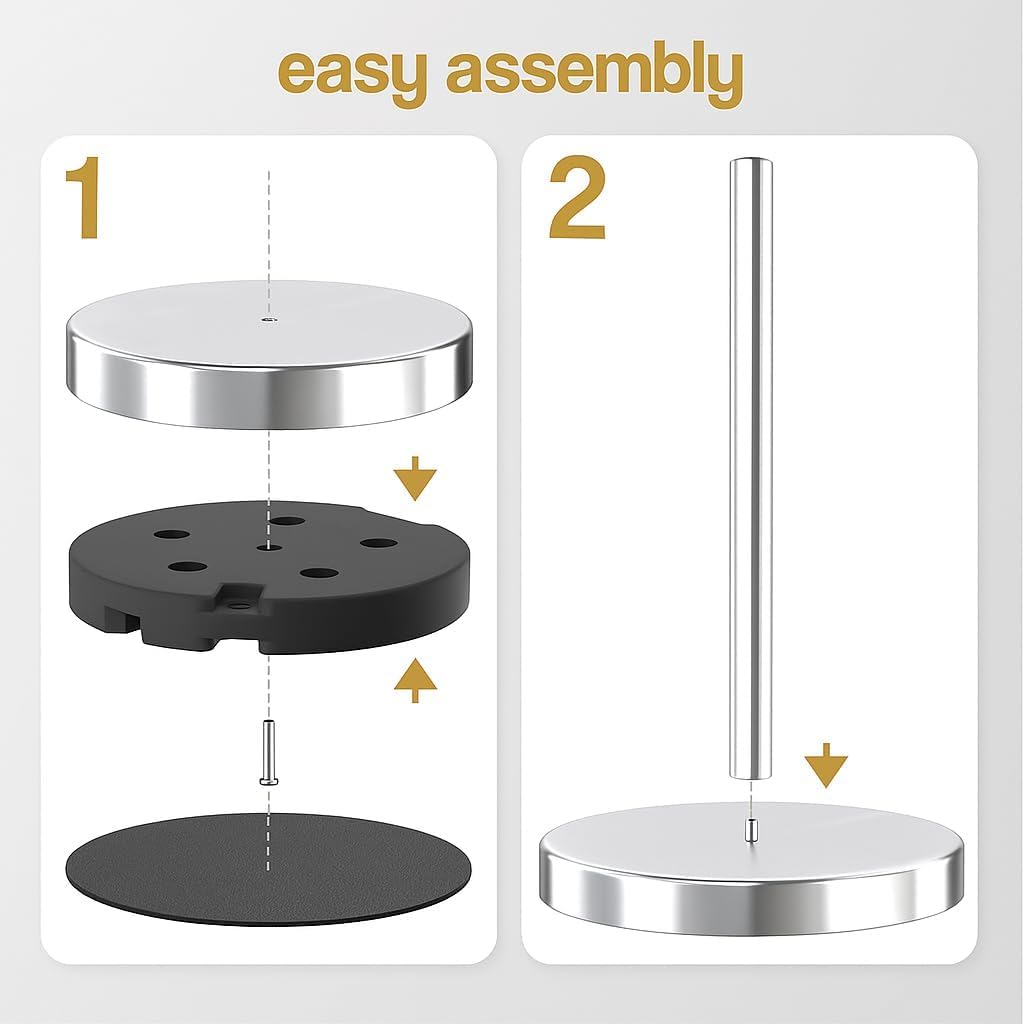 easy assembly

1

2