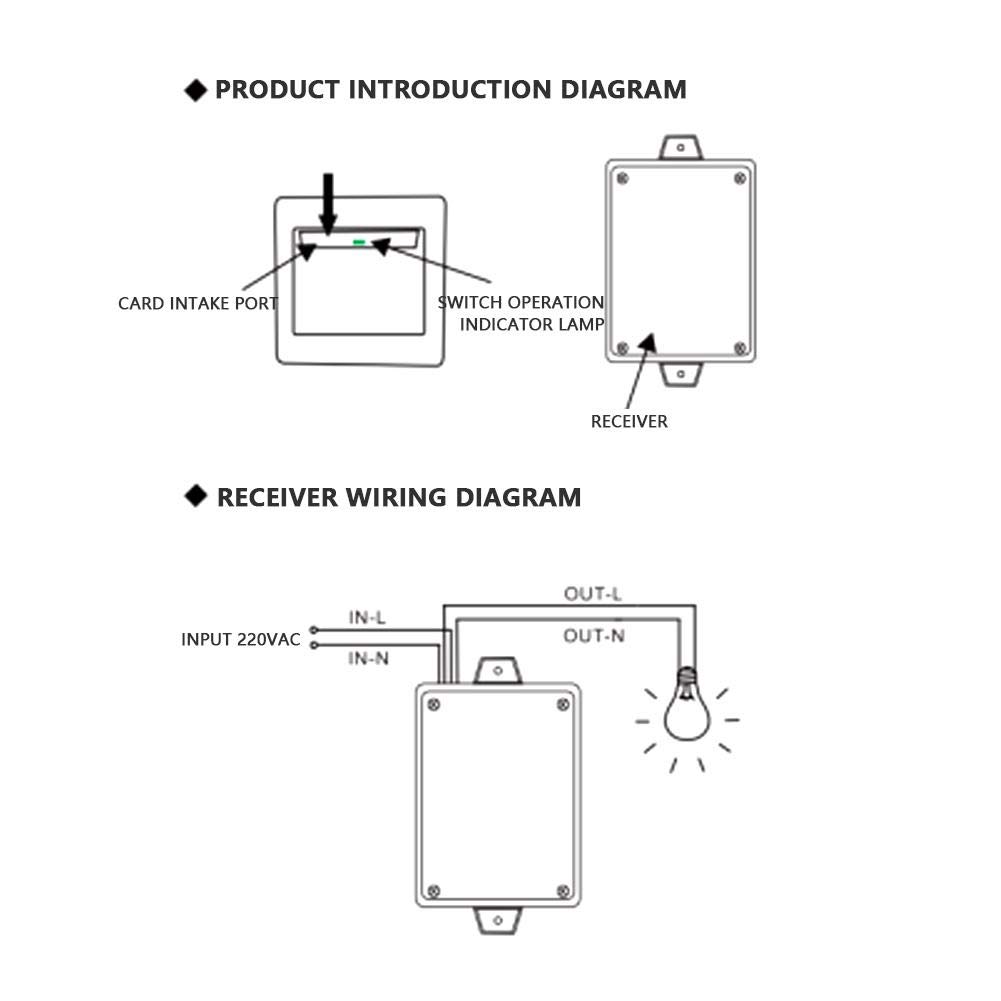 ◆ PRODUCT INTRODUCTION DIAGRAM

CARD INTAKE PORT

SWITCH OPERATION INDICATOR LAMP

RECEIVER

◆ RECEIVER WIRING DIAGRAM

INPUT 220VAC

IN-L

IN-N

OUT-L

OUT-N