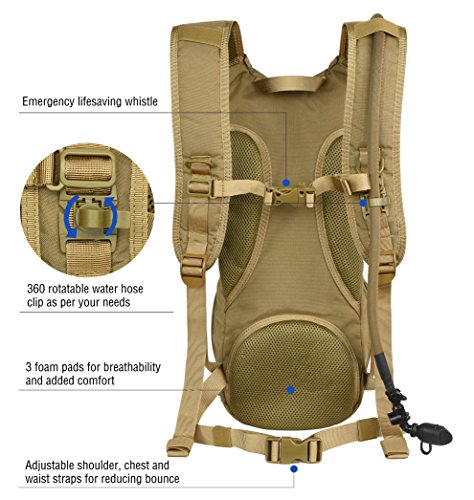 Emergency lifesaving whistle

360 rotatable water hose clip as per your needs

3 foam pads for breathability and added comfort

Adjustable shoulder, chest and waist straps for reducing bounce