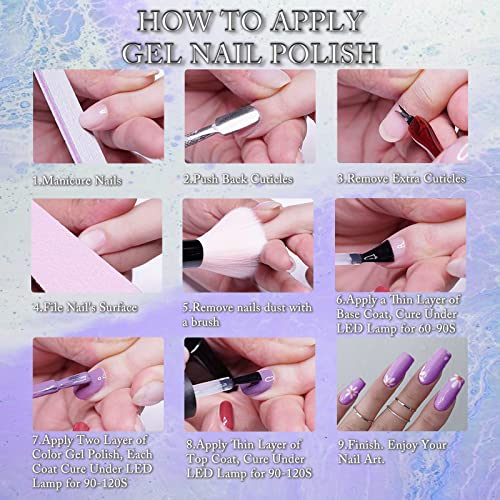 HOW TO APPLY
GEL NAIL POLISH

1.Manicure Nails

2.Push Back Cuticles

3.Remove Extra Cuticles

4.File Nail's Surface

5.Remove nails dust with a brush

6.Apply a Thin Layer of Base Coat, Cure Under LED Lamp for 60-90S

7.Apply Two Layer of Color Gel Polish, Each Coat Cure Under LED Lamp for 90-120S

8.Apply Thin Layer of Top Coat, Cure Under LED Lamp for 90-120S

9.Finish. Enjoy Your Nail Art.