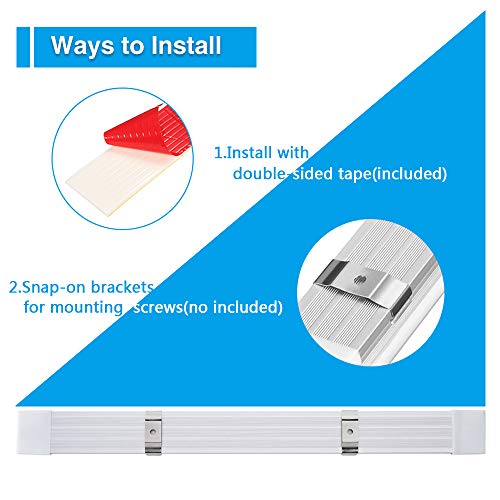 Ways to Install

1.Install with
double-sided tape(included)

2.Snap-on brackets
for mounting screws(no included)