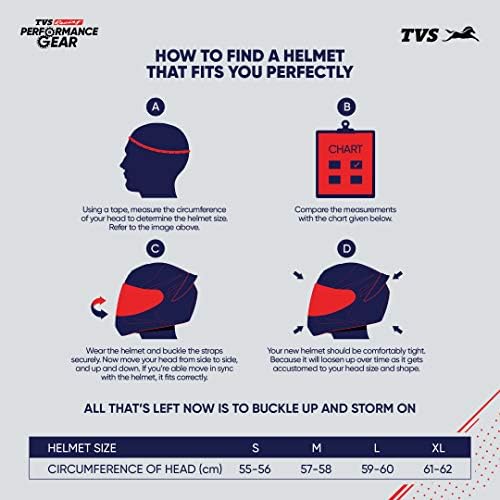 TVS Racing
PERFORMANCE GEAR

TVS

HOW TO FIND A HELMET THAT FITS YOU PERFECTLY

A

Using a tape, measure the circumference of your head to determine the helmet size. Refer to the image above.

B

CHART

Compare the measurements with the chart given below.

C

Wear the helmet and buckle the straps securely. Now move your head from side to side, and up and down. If you're able move in sync with the helmet, it fits correctly.

D

Your new helmet should be comfortably tight. Because it will loosen up over time as it gets accustomed to your head size and shape.

ALL THAT'S LEFT NOW IS TO BUCKLE UP AND STORM ON

| HELMET SIZE | S | M | L | XL |
|---|---|---|---|---|
| CIRCUMFERENCE OF HEAD (cm) | 55-56 | 57-58 | 59-60 | 61-62 |