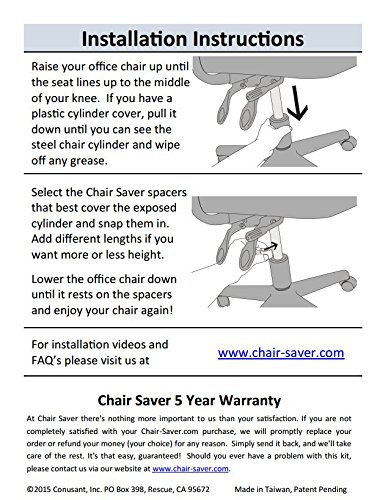 Installation Instructions

Raise your office chair up until the seat lines up to the middle of your knee. If you have a plastic cylinder cover, pull it down until you can see the steel chair cylinder and wipe off any grease.

Select the Chair Saver spacers that best cover the exposed cylinder and snap them in. Add different lengths if you want more or less height.

Lower the office chair down until it rests on the spacers and enjoy your chair again!

For installation videos and FAQ's please visit us at

www.chair-saver.com

Chair Saver 5 Year Warranty

At Chair Saver there's nothing more important to us than your satisfaction. If you are not completely satisfied with your Chair-Saver.com purchase, we will promptly replace your order or refund your money (your choice) for any reason. Simply send it back, and we'll take care of the rest. It's that easy, guaranteed! Should you ever have a problem with this kit, please contact us via our website at www.chair-saver.com.

©2015 Conusant, Inc. PO Box 398, Rescue, CA 95672 Made in Taiwan, Patent Pending