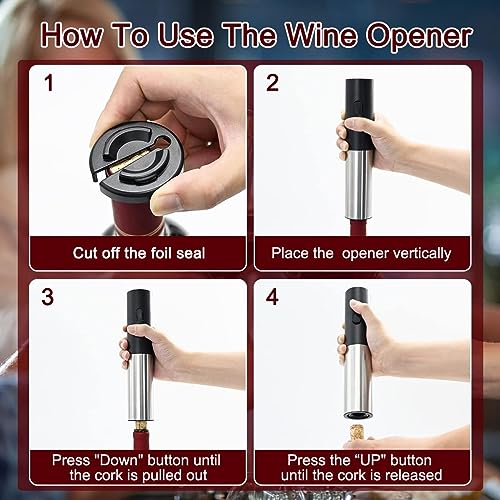 How To Use The Wine Opener

1

Cut off the foil seal

2

Place the  opener vertically

3

Press "Down" button until the cork is pulled out

4

Press the “UP” button until the cork is released