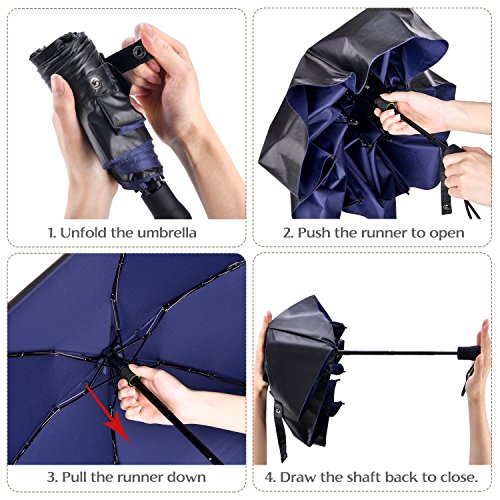 1. Unfold the umbrella

2. Push the runner to open

3. Pull the runner down

4. Draw the shaft back to close.