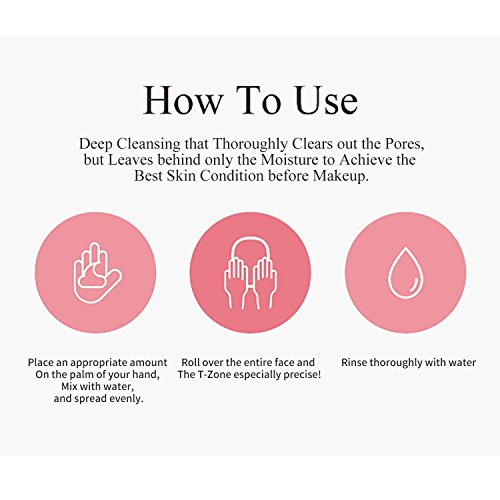 How To Use

Deep Cleansing that Thoroughly Clears out the Pores, but Leaves behind only the Moisture to Achieve the Best Skin Condition before Makeup.

Place an appropriate amount On the palm of your hand, Mix with water, and spread evenly.

Roll over the entire face and The T-Zone especially precise!

Rinse thoroughly with water