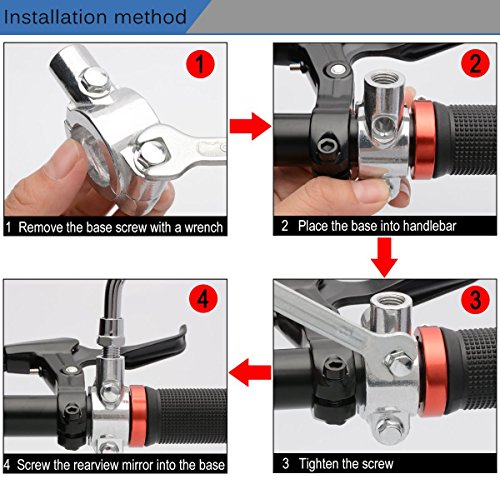 Installation method

1

1 Remove the base screw with a wrench

2

2 Place the base into handlebar

3

3 Tighten the screw

4

4 Screw the rearview mirror into the base