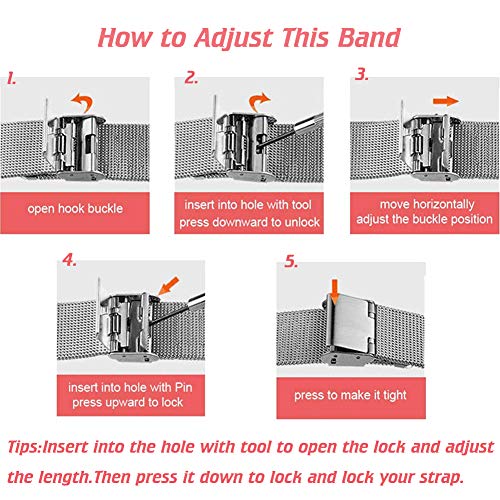 How to Adjust This Band

1.

open hook buckle

2.

insert into hole with tool
press downward to unlock

3.

move horizontally
adjust the buckle position

4.

insert into hole with Pin
press upward to lock

5.

press to make it tight

Tips:Insert into the hole with tool to open the lock and adjust the length.Then press it down to lock and lock your strap.