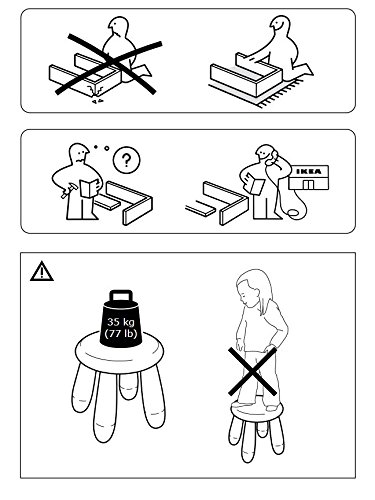 ?

IKEA

35 kg
(77 lb)