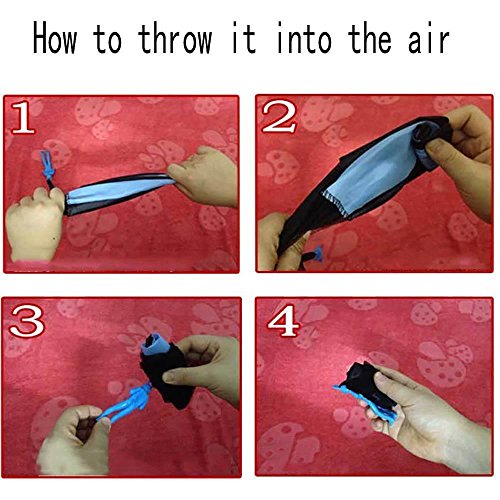 How to throw it into the air

1

2

3

4