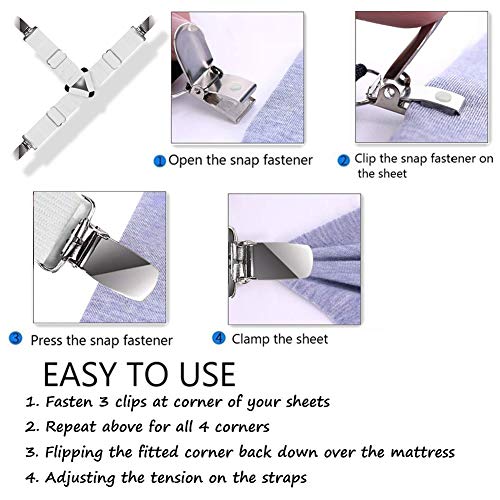 1 Open the snap fastener

2 Clip the snap fastener on the sheet

3 Press the snap fastener

4 Clamp the sheet

EASY TO USE

1. Fasten 3 clips at corner of your sheets

2. Repeat above for all 4 corners

3. Flipping the fitted corner back down over the mattress

4. Adjusting the tension on the straps