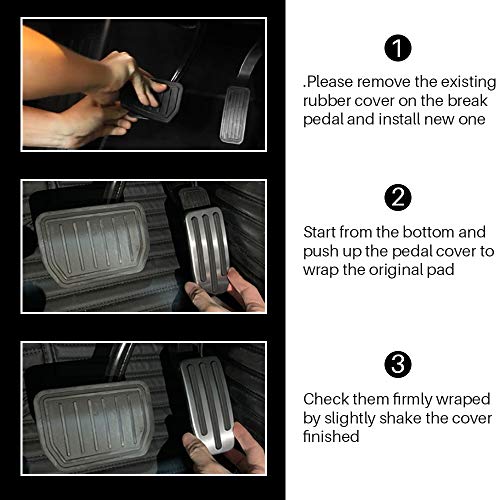 1

.Please remove the existing rubber cover on the break pedal and install new one

2

Start from the bottom and push up the pedal cover to wrap the original pad

3

Check them firmly wraped by slightly shake the cover finished