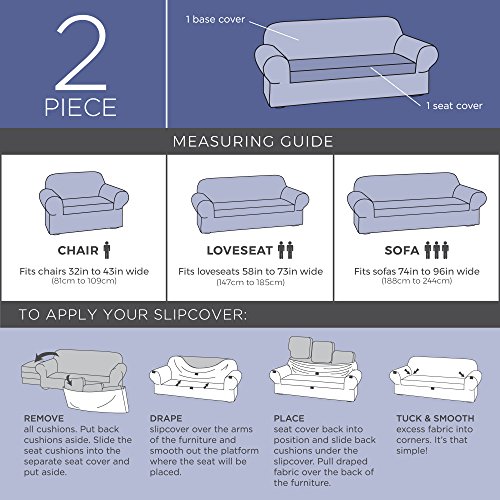 2
PIECE

1 base cover

1 seat cover

MEASURING GUIDE

CHAIR
Fits chairs 32in to 43in wide
(81cm to 109cm)

LOVESEAT
Fits loveseats 58in to 73in wide
(147cm to 185cm)

SOFA
Fits sofas 74in to 96in wide
(188cm to 244cm)

TO APPLY YOUR SLIPCOVER:

REMOVE
all cushions. Put back cushions aside. Slide the seat cushions into the separate seat cover and put aside.

DRAPE
slipcover over the arms of the furniture and smooth out the platform where the seat will be placed.

PLACE
seat cover back into position and slide back cushions under the slipcover. Pull draped fabric over the back of the furniture.

TUCK & SMOOTH
excess fabric into corners. It's that simple!