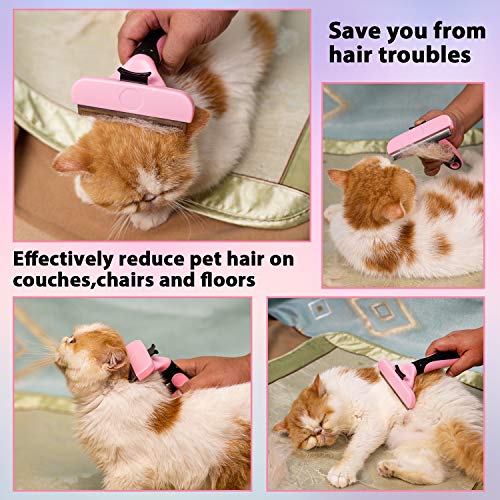 Save you from hair troubles

Effectively reduce pet hair on couches,chairs and floors