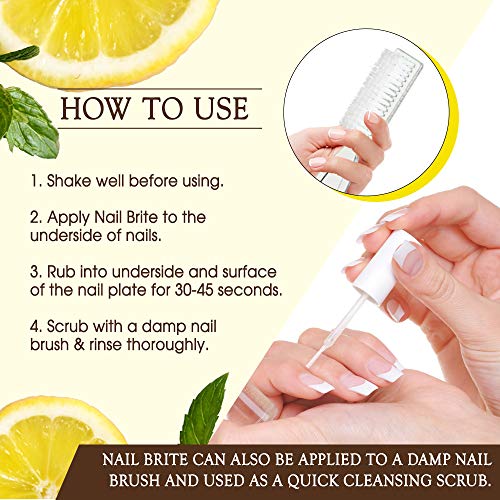 HOW TO USE

1. Shake well before using.

2. Apply Nail Brite to the underside of nails.

3. Rub into underside and surface of the nail plate for 30-45 seconds.

4. Scrub with a damp nail brush & rinse thoroughly.

NAIL BRITE CAN ALSO BE APPLIED TO A DAMP NAIL BRUSH AND USED AS A QUICK CLEANSING SCRUB.