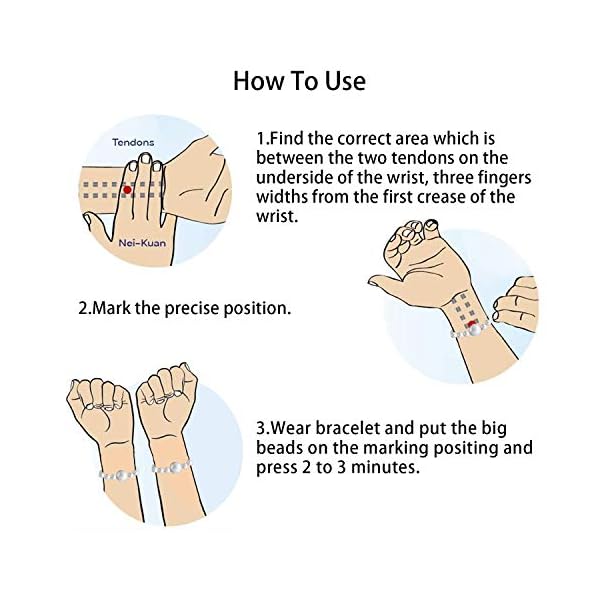 How To Use

Tendons

Nei-Kuan

1.Find the correct area which is between the two tendons on the underside of the wrist, three fingers widths from the first crease of the wrist.

2.Mark the precise position.

3.Wear bracelet and put the big beads on the marking positing and press 2 to 3 minutes.