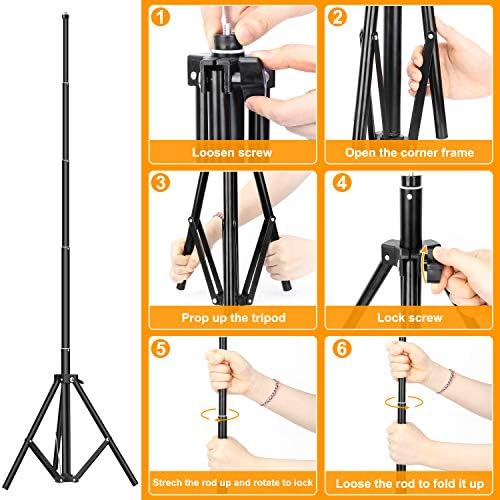 1
Loosen screw

2
Open the corner frame

3
Prop up the tripod

4
Lock screw

5
Strech the rod up and rotate to lock

6
Loose the rod to fold it up