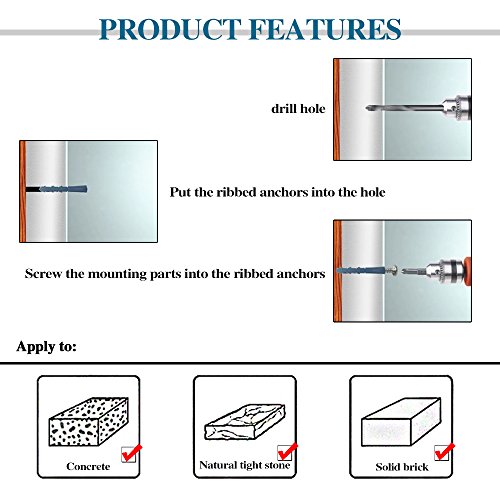 PRODUCT FEATURES

drill hole

Put the ribbed anchors into the hole

Screw the mounting parts into the ribbed anchors

Apply to:

Concrete

Natural tight stone

Solid brick