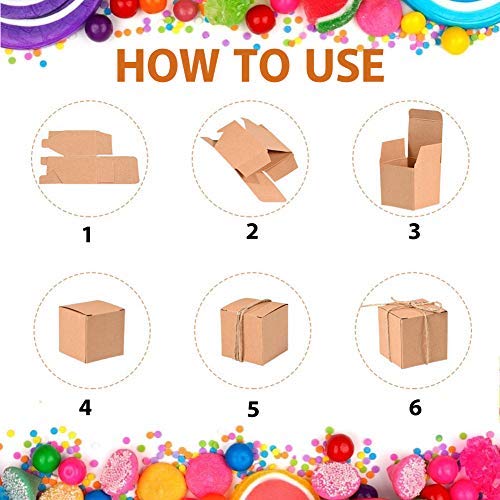 HOW TO USE

1

2

3

4

5

6