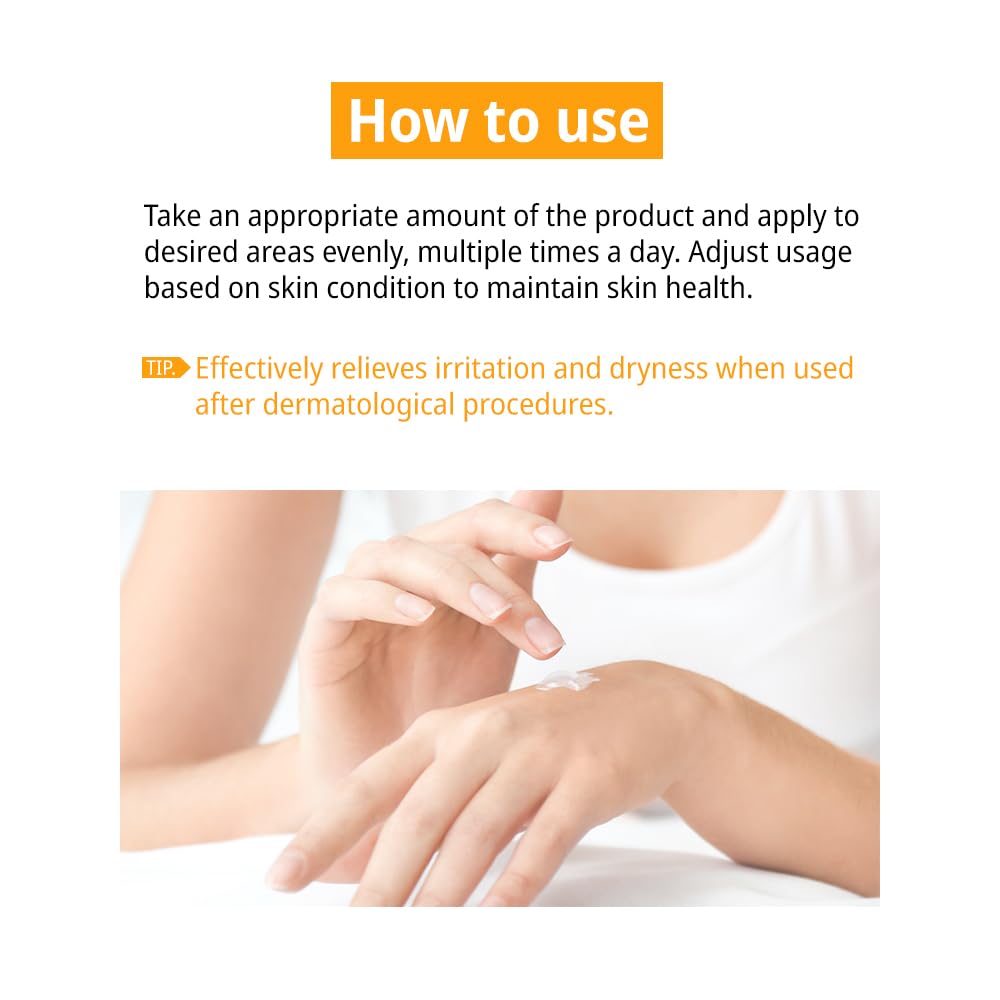 How to use

Take an appropriate amount of the product and apply to desired areas evenly, multiple times a day. Adjust usage based on skin condition to maintain skin health.

TIP. Effectively relieves irritation and dryness when used after dermatological procedures.