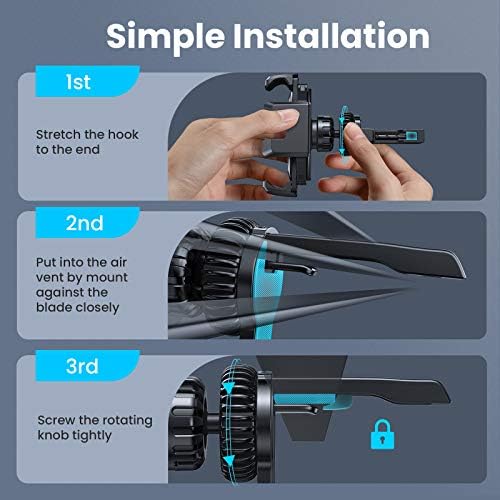 Simple Installation

1st

Stretch the hook to the end

2nd

Put into the air vent by mount against the blade closely

3rd

Screw the rotating knob tightly