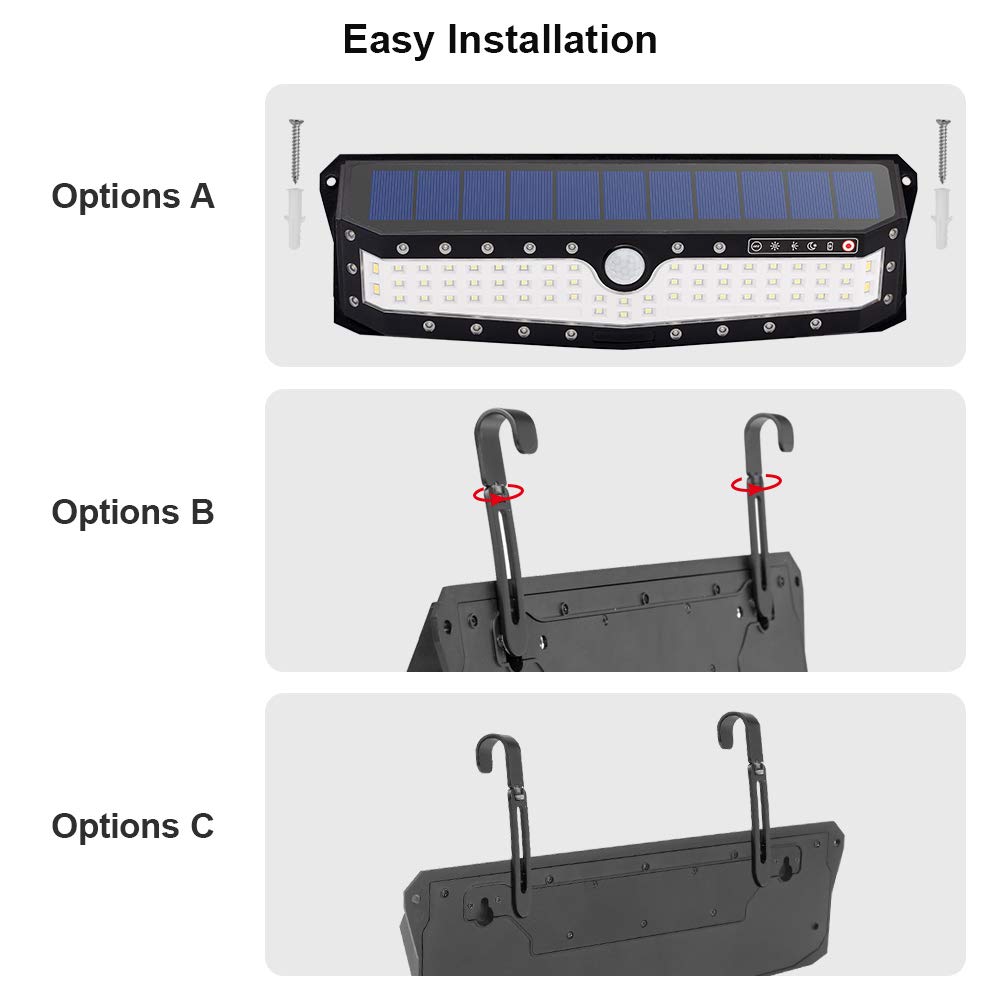 Easy Installation

Options A

Options B

Options C