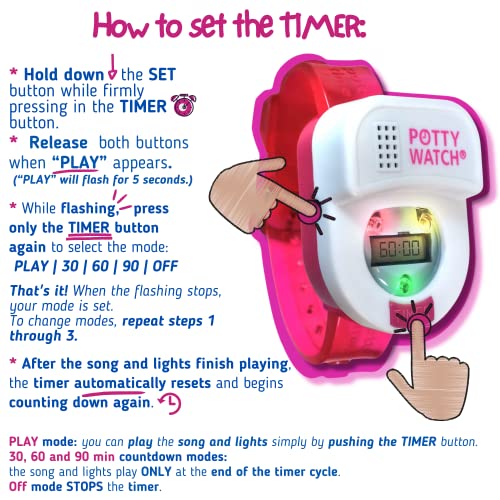 How to set the TIMER:

* Hold down the SET button while firmly pressing in the TIMER button.

* Release both buttons when "PLAY" appears.
("PLAY" will flash for 5 seconds.)

* While flashing, press only the TIMER button again to select the mode:
PLAY | 30 | 60 | 90 | OFF

That's it! When the flashing stops, your mode is set.
To change modes, repeat steps 1 through 3.

* After the song and lights finish playing, the timer automatically resets and begins counting down again.

POTTY WATCH®

60:00

PLAY mode: you can play the song and lights simply by pushing the TIMER button.
30, 60 and 90 min countdown modes:
the song and lights play ONLY at the end of the timer cycle.
OFF mode STOPS the timer.