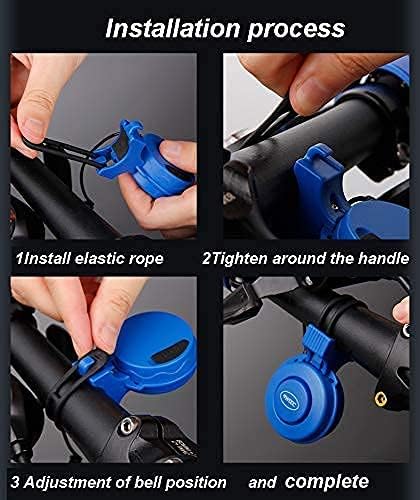 Installation process

1Install elastic rope

2Tighten around the handle

3 Adjustment of bell position

and complete