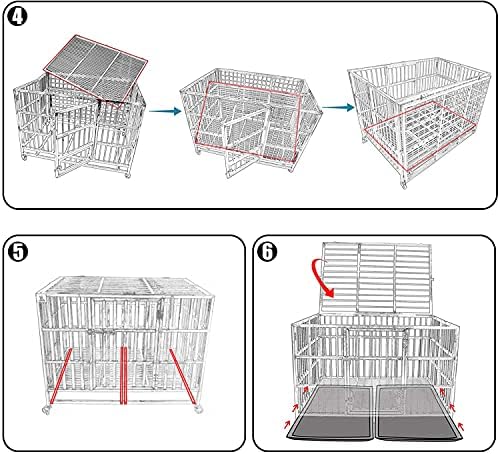 4

5

6